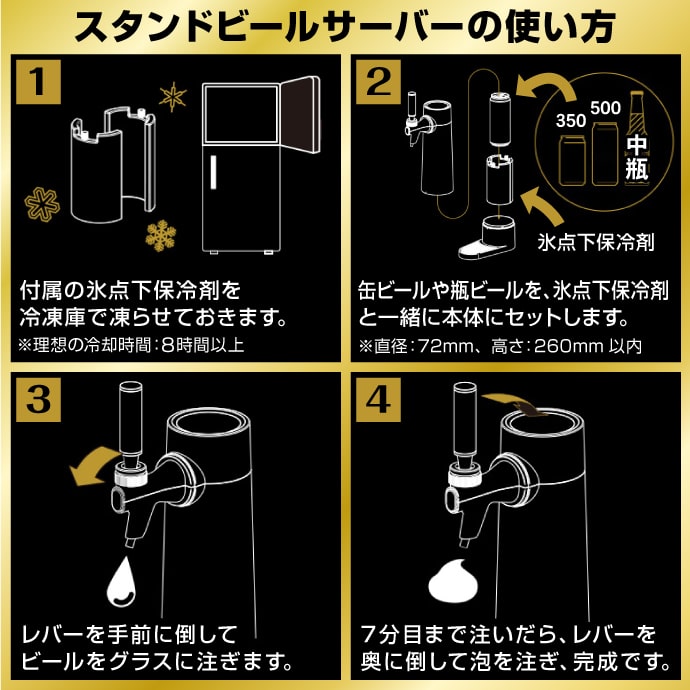 スタンドビールサーバーの使い方

1

付属の氷点下保冷剤を冷凍庫で凍らせておきます。
※理想の冷却時間：8時間以上

2

350 500 中瓶

氷点下保冷剤

缶ビールや瓶ビールを、氷点下保冷剤と一緒に本体にセットします。
※直径：72mm、高さ：260mm 以内

3

レバーを手前に倒してビールをグラスに注ぎます。

4

7分目まで注いだら、レバーを奥に倒して泡を注ぎ、完成です。